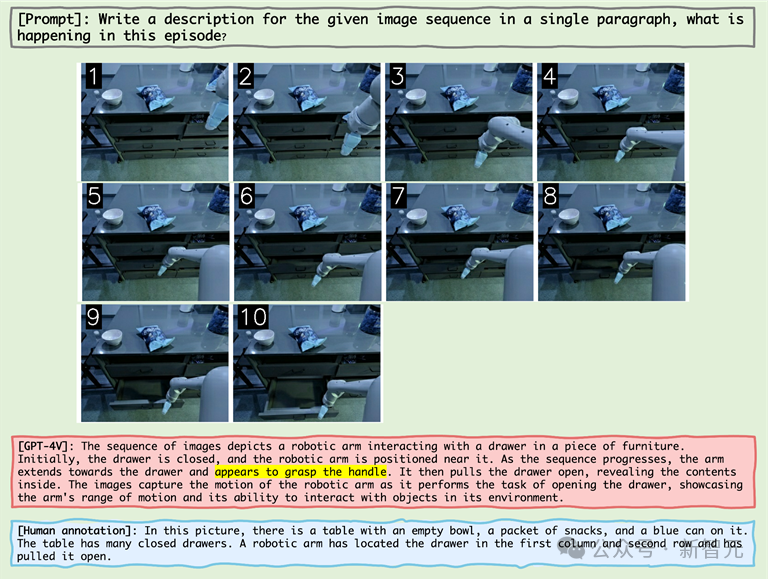 [Prompt]: Write a description for the given image sequence in a single paragraph, what is happening in this episode?

1 2 3 4
5 6 7 8
9 10

[GPT-4V]: The sequence of images depicts a robotic arm interacting with a drawer in a piece of furniture. Initially, the drawer is closed, and the robotic arm is positioned near it. As the sequence progresses, the arm extends towards the drawer and appears to grasp the handle. It then pulls the drawer open, revealing the contents inside. The images capture the motion of the robotic arm as it performs the task of opening the drawer, showcasing the arm's range of motion and its ability to interact with objects in its environment.

[Human annotation]: In this picture, there is a table with an empty bowl, a packet of snacks, and a blue can on it. The table has many closed drawers. A robotic arm has located the drawer in the first column and second row and has pulled it open.

公众号 · 新智元