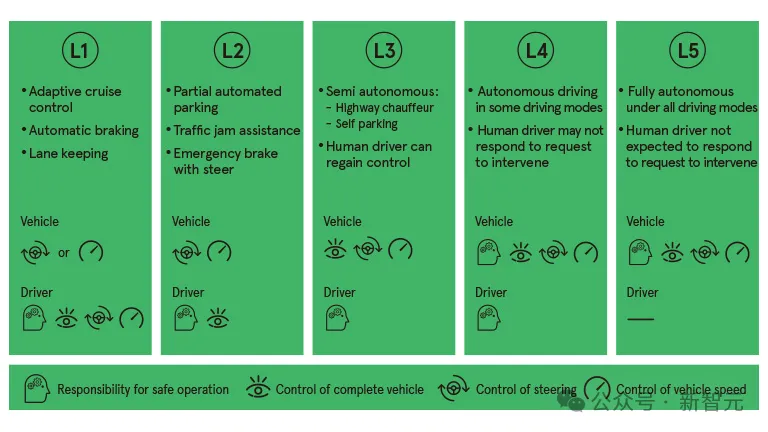 L1

• Adaptive cruise control
• Automatic braking
• Lane keeping

Vehicle

or

Driver

L2

• Partial automated parking
• Traffic jam assistance
• Emergency brake with steer

Vehicle

Driver

L3

• Semi autonomous:
- Highway chauffeur
- Self parking
• Human driver can regain control

Vehicle

Driver

L4

• Autonomous driving in some driving modes
• Human driver may not respond to request to intervene

Vehicle

Driver

L5

• Fully autonomous under all driving modes
• Human driver not expected to respond to request to intervene

Vehicle

Driver

—

Responsibility for safe operation Control of complete vehicle Control of steering Control of vehicle speed

公众号 · 新智元